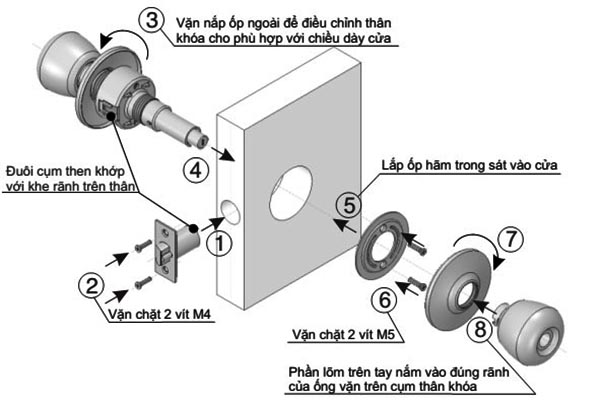 3
Vặn nắp ốp ngoài để điều chỉnh thân khóa cho phù hợp với chiều dày cửa

4

Đuôi cụm then khớp với khe rãnh trên thân

Lắp ốp hãm trong sát vào cửa

5

1

7

2

Vặn chặt 2 vít M4

6

Vặn chặt 2 vít M5

8

Phần lõm trên tay nắm vào đúng rãnh của ống vặn trên cụm thân khóa